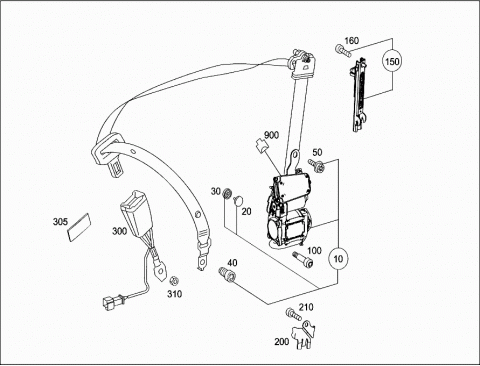 160
150
900
50
30
20
305
300
100
10
40
310
210
200