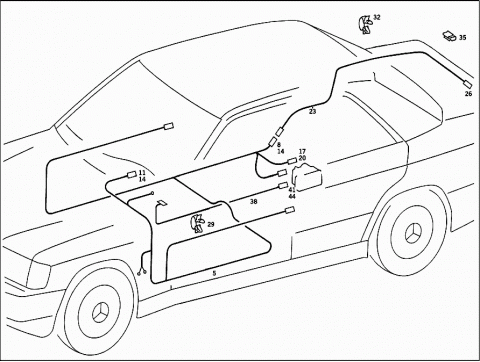 32
35
26
23
8
14
17
20
11
14
41
44
38
29
5