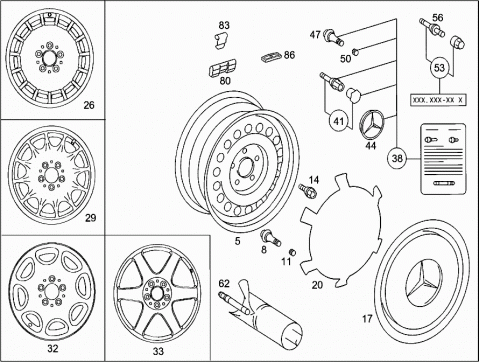 26

29

32

33

83

80

86

47

50

56

53

XXX.XXX-XX X

41

44

38

14

5

8

11

20

62

17