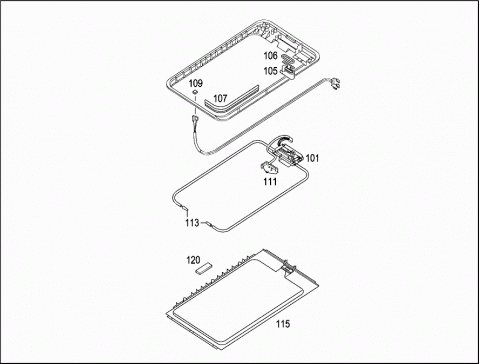 106
105
109
107
101
111
113
120
115