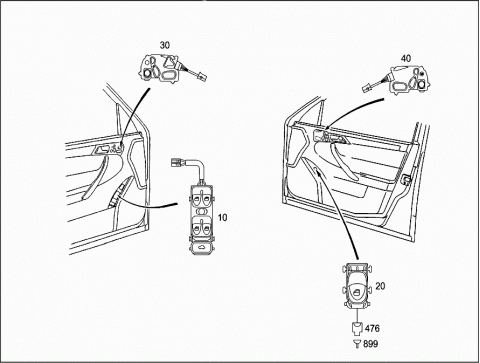 30

40

10

20

476

899