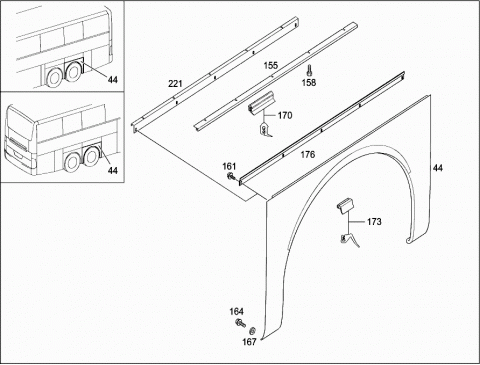 44

44

221

155

158

170

176

161

44

173

164

167