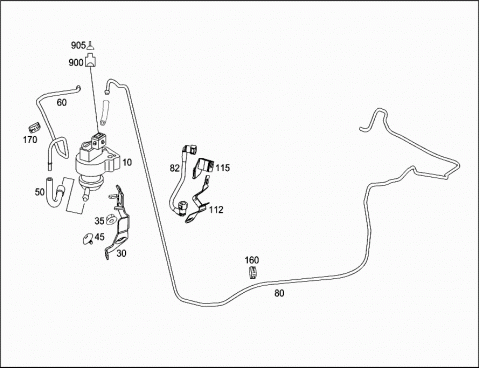 905
900
60
170
10
82
115
50
112
35
45
30
160
80