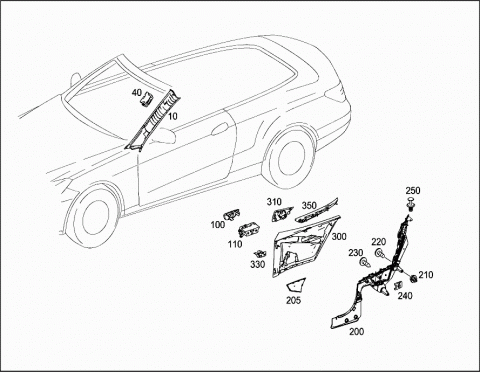 40
10
250
310
350
100
110
300
220
230
330
210
240
205
200