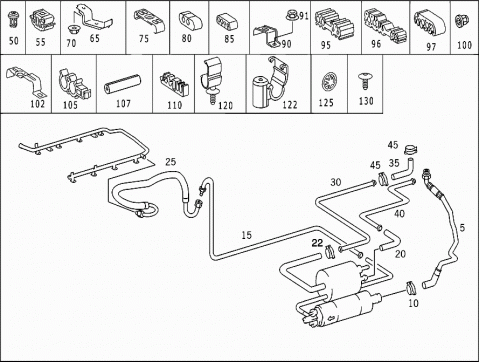 50
55
70
65
75
80
85
91
90
95
96
97
100

102
105
107
110
120
122
125
130

25
45
45
35
30
40
5
15
22
20
10