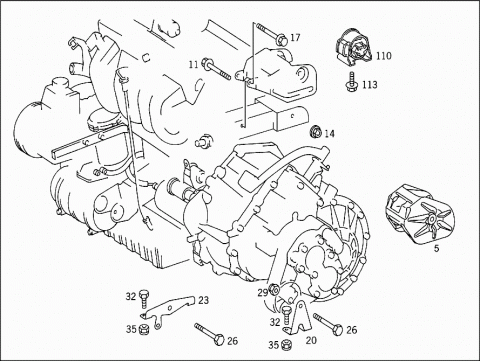 17
110
11
113
14
5
32
23
29
35
26
32
26
20
35