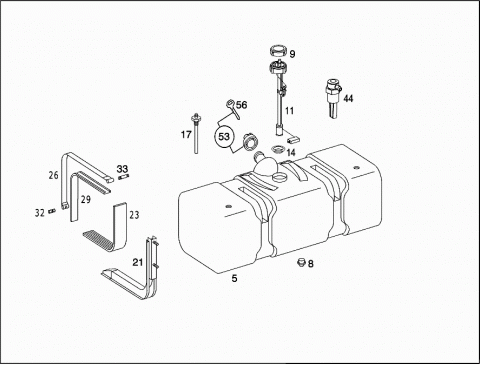 9
44
56
11
17
53
14
33
26
29
32
23
21
8
5