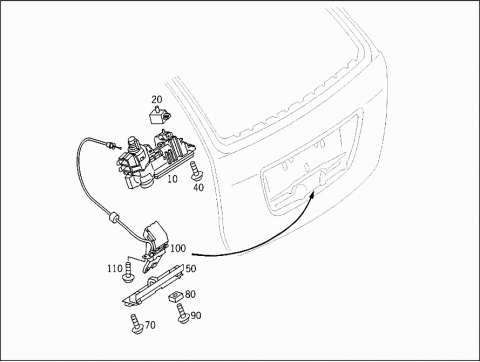 20
10
40
100
110
50
80
90
70