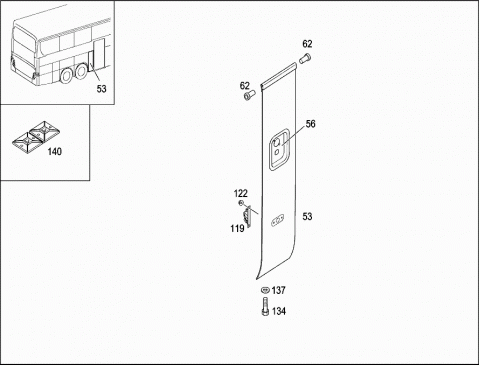 53

140

62

62

56

122

119

53

137

134