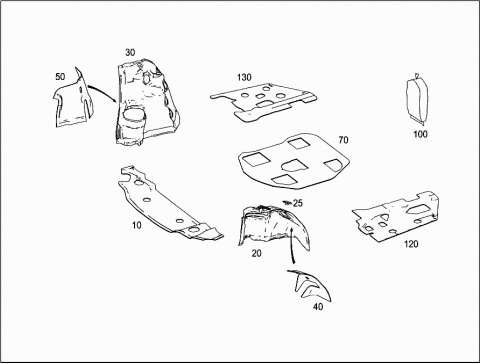 30
50
130
100
70
10
25
20
120
40