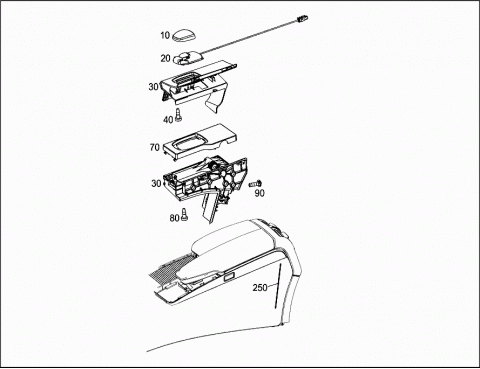 10
20
30
40
70
30
90
80
250