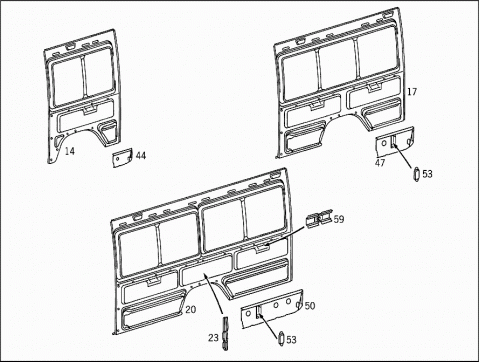 14
44
17
47
53
59
20
50
23
53