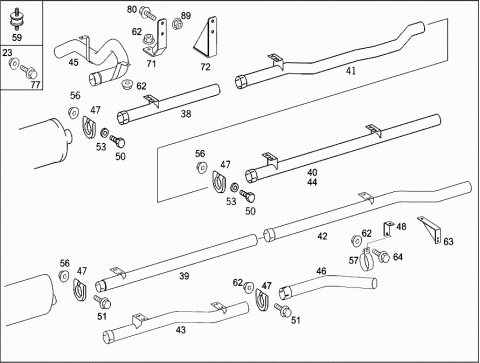 59
23
77
80
89
62
71
72
45
62
41
56
47
38
53
50
56
47
40
44
53
50
42
62
48
63
57
64
56
47
39
46
62
47
51
51
43