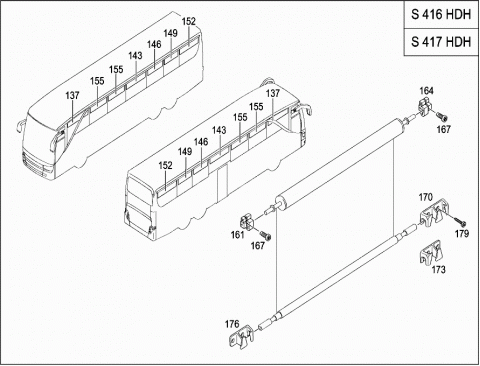 S 416 HDH
S 417 HDH

152
149
146
143
155
155
137

137
155
155
143
146
149
152

164
167
170
179
173
161
167
176