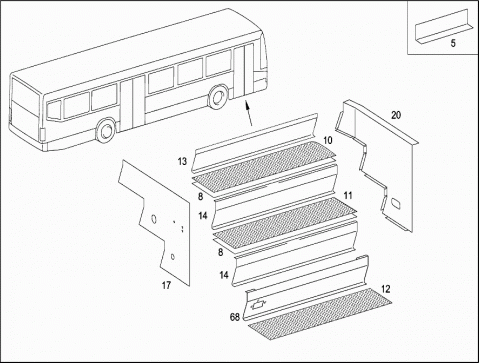 5
20
10
13
8
11
14
8
14
17
12
68