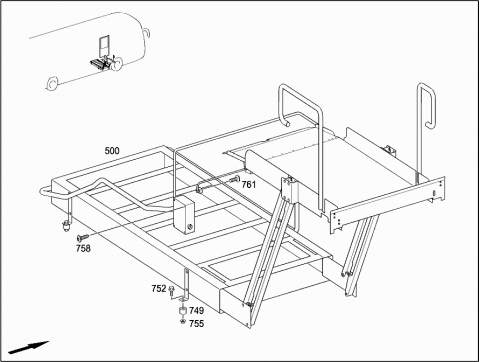 500
761
758
752
749
755