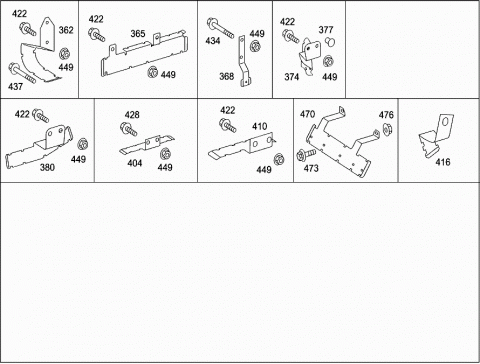 422
362
449
437

422
365
449

434
449
368

422
377
374
449

422
380
449

428
404
449

422
410
449

470
476
473

416