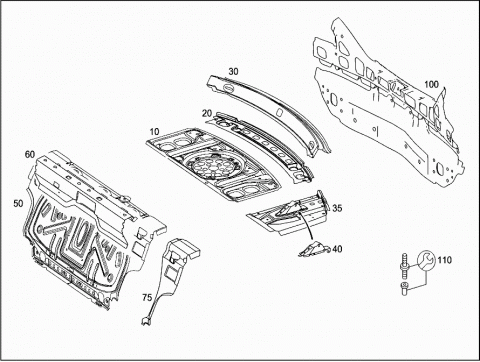 30
100
20
10
60
50
35
40
110
75