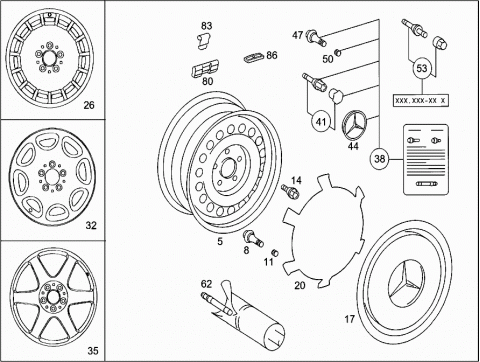 26

32

35

83

86

80

47

50

53

XXX.XXX-XX X

41

44

38

14

5

8

11

20

62

17