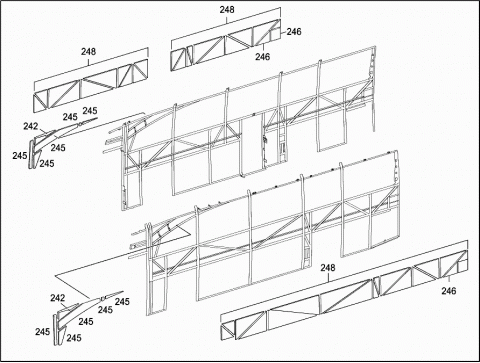 248
246
246
248
245
245
242
245
245
245
248
246
242
245
245
245
245
245