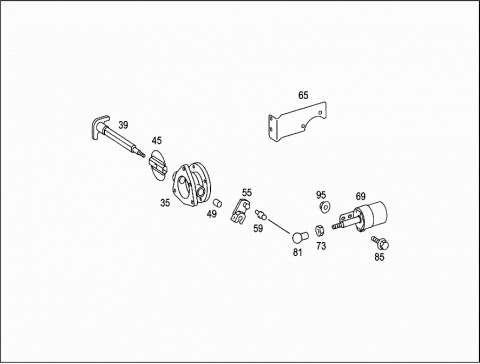 65
39
45
35
49
55
59
95
69
81
73
85