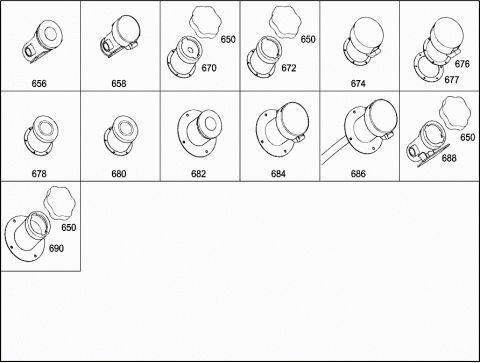 656

658

650
670

650
672

674

676
677

678

680

682

684

686

650
688

650
690