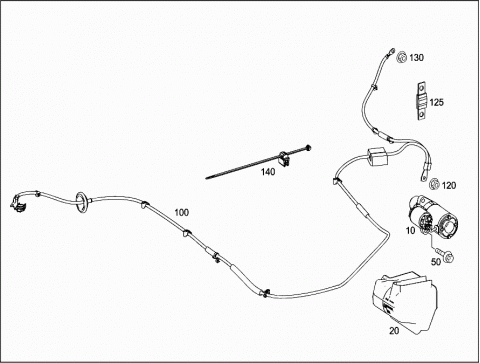 130
125
140
120
100
10
50
20