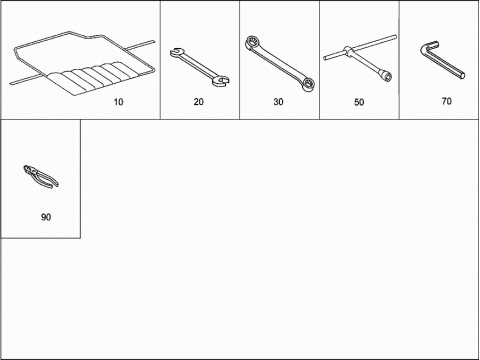 10

20

30

50

70

90