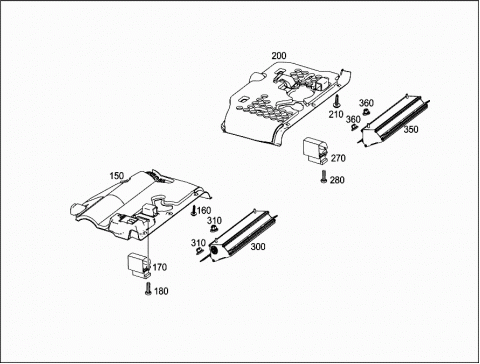 200
210
360
360
350
270
280
150
160
310
310
300
170
180