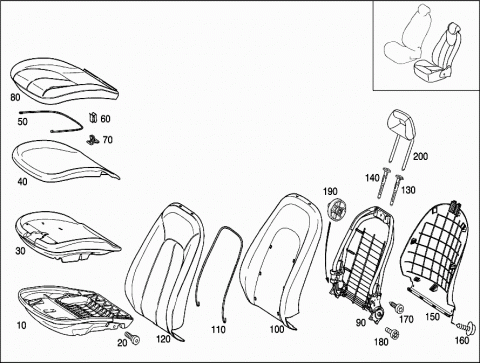 80
50
60
70
40
30
10
20
120
110
100
190
200
140
130
90
170
180
150
160