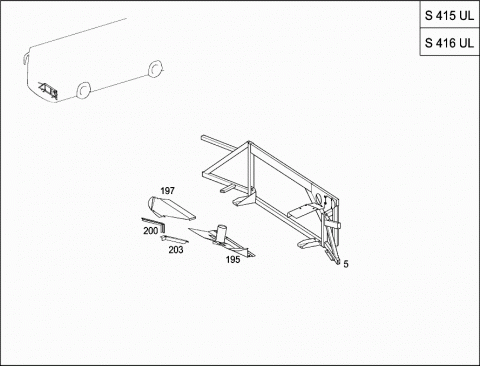 S 415 UL

S 416 UL

197

200

203

195

5