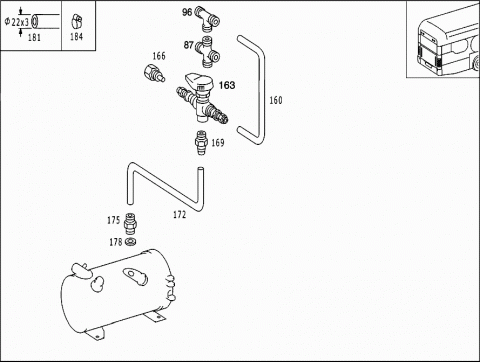 Φ22x3
181
184
96
87
166
163
160
169
172
175
178