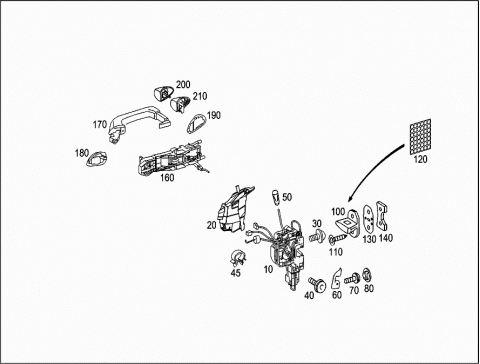 200
210
190
170
180
160
120
50
100
20
30
130
140
110
45
10
40
60
70
80