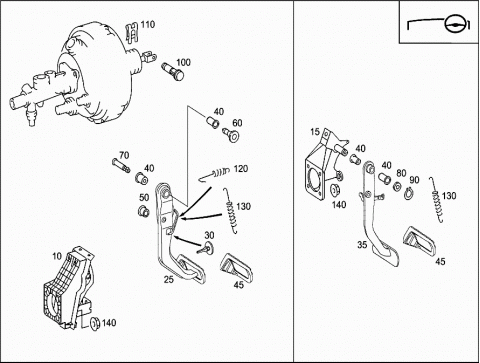 110
100
40
60
70
40
120
50
130
30
10
25
45
140
15
40
40
80
90
130
140
35
45