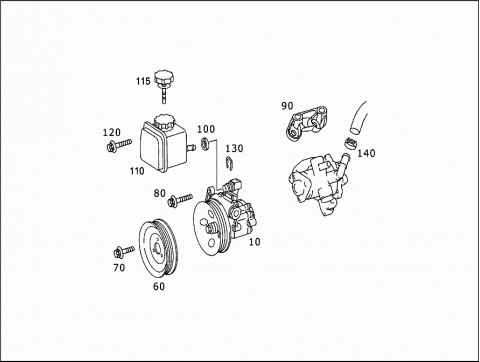 115

90

120

100

130

140

110

80

10

70

60