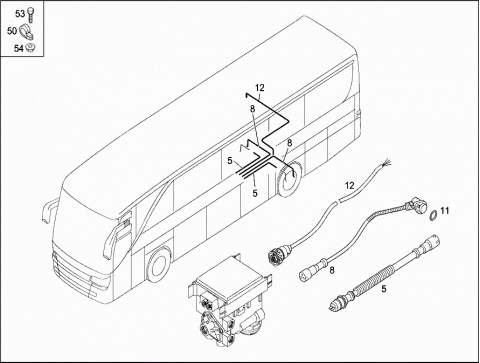 53
50
54
12
8
8
5
5
12
11
8
5