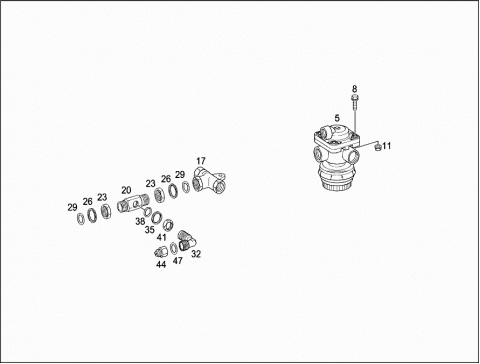 8
5
11
17
23
26
29
20
29
26
23
38
35
41
32
44
47