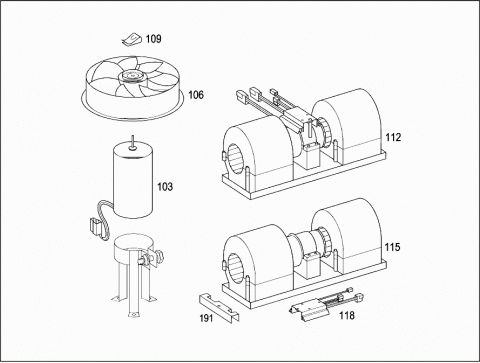 109
106
112
103
115
191
118