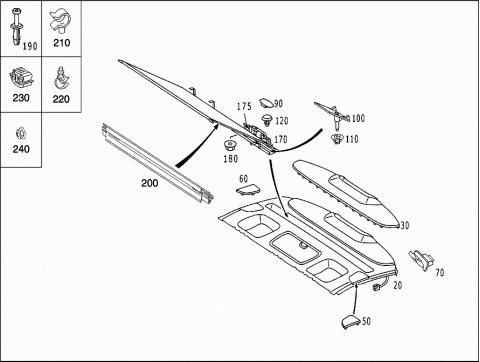 190
210
230
220
240
175
90
120
100
170
110
180
200
60
30
70
20
50