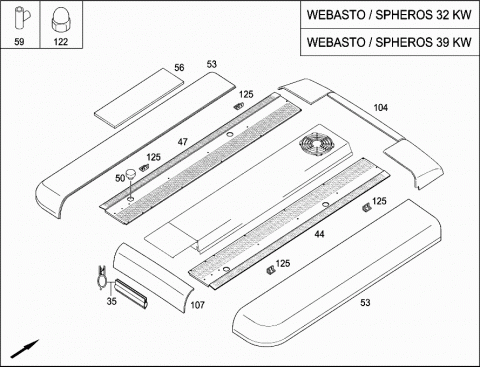 59
122

WEBASTO / SPHEROS 32 KW
WEBASTO / SPHEROS 39 KW

56
53
125
104
47
125
50
125
44
125
35
107
53