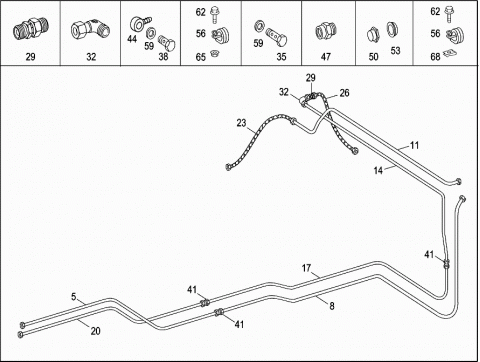 29

32

44
59
38

62
56
65

59
35

47

50
53

62
56
68

29
32
26
23
11
14
41
17
41
5
8
41
20