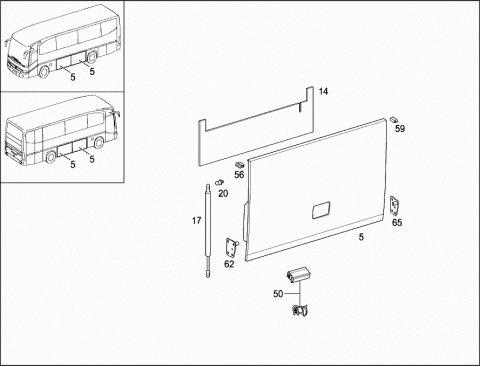 5
5
5
5
14
59
56
20
17
65
5
62
50