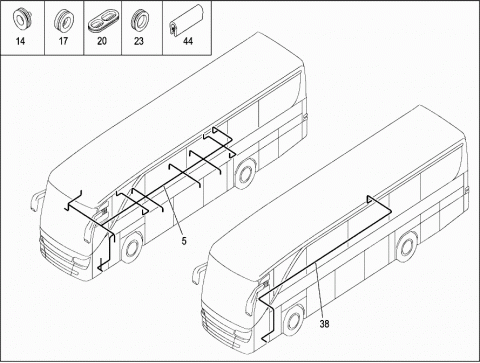 14
17
20
23
44
5
38