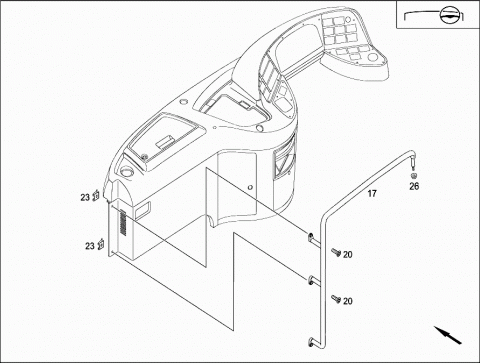 23
23
17
26
20
20