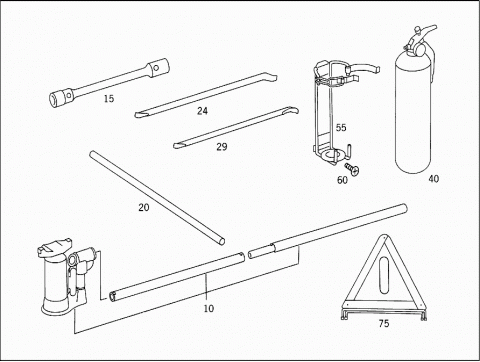 15
24
29
55
60
40
20
10
75