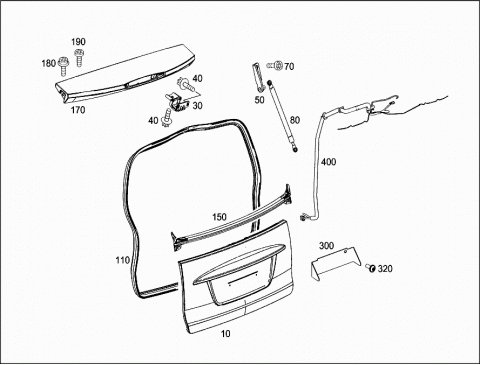 190
180
170
40
30
40
70
50
80
400
150
110
300
320
10