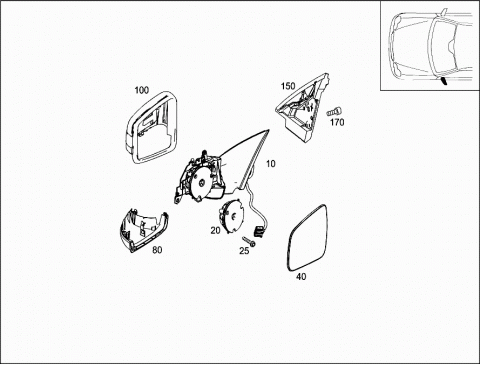 100
150
170
10
20
25
80
40