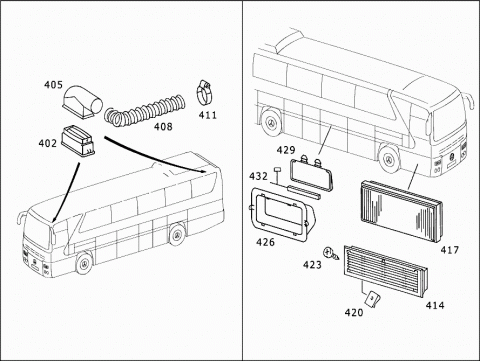 405
411
408
402

429
432
426
417
423
414
420