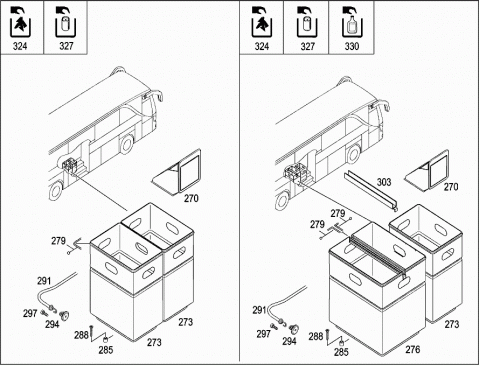 324 327

270

279

291

297 294

288

285

273

273

324 327 330

303

270

279

279

291

297 294

288

285

276

273