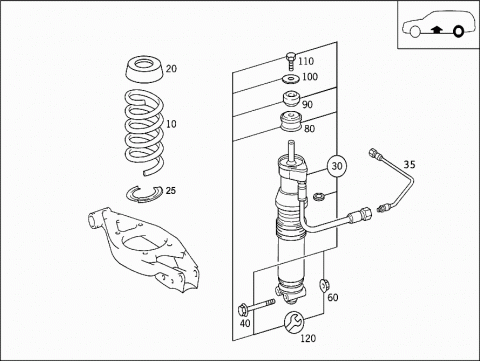 20
10
25
110
100
90
80
30
35
60
40
120